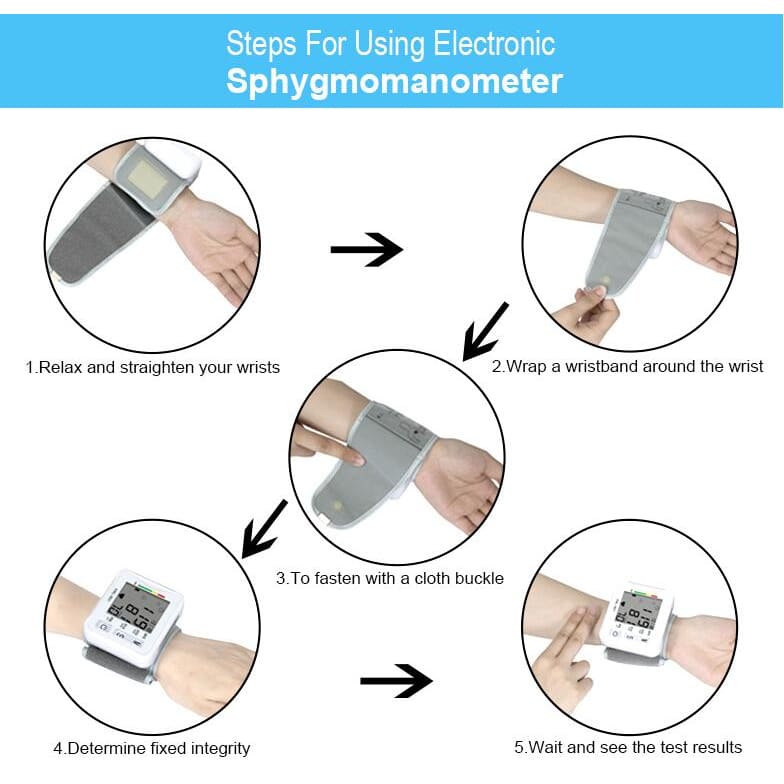 Steps For Using Electronic
Sphygmomanometer

1.Relax and straighten your wrists

2.Wrap a wristband around the wrist

3.To fasten with a cloth buckle

4.Determine fixed integrity

5.Wait and see the test results