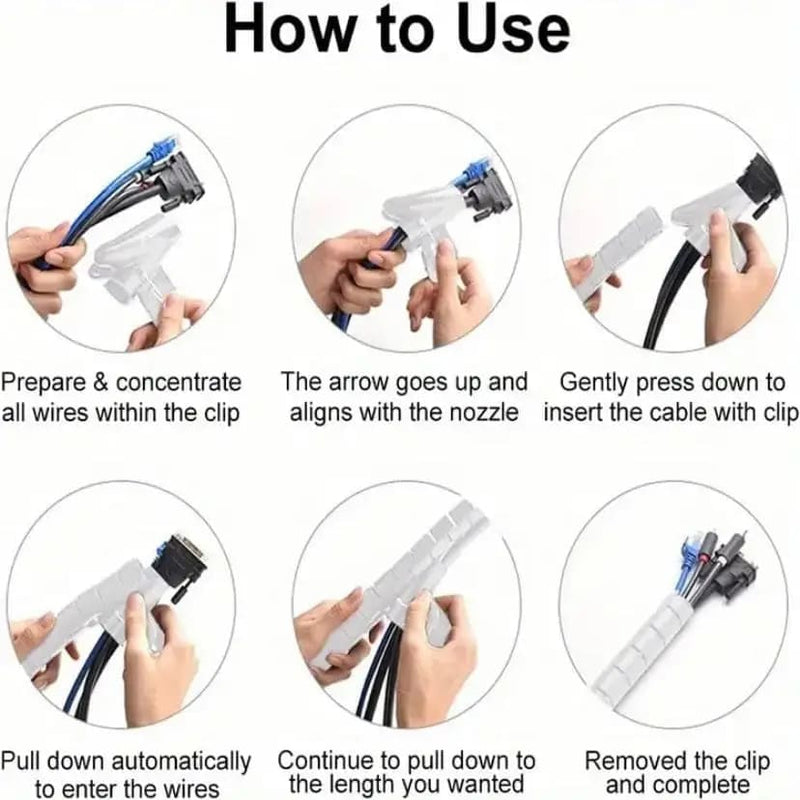 How to Use

Prepare & concentrate all wires within the clip

The arrow goes up and aligns with the nozzle

Gently press down to insert the cable with clip

Pull down automatically to enter the wires

Continue to pull down to the length you wanted

Removed the clip and complete