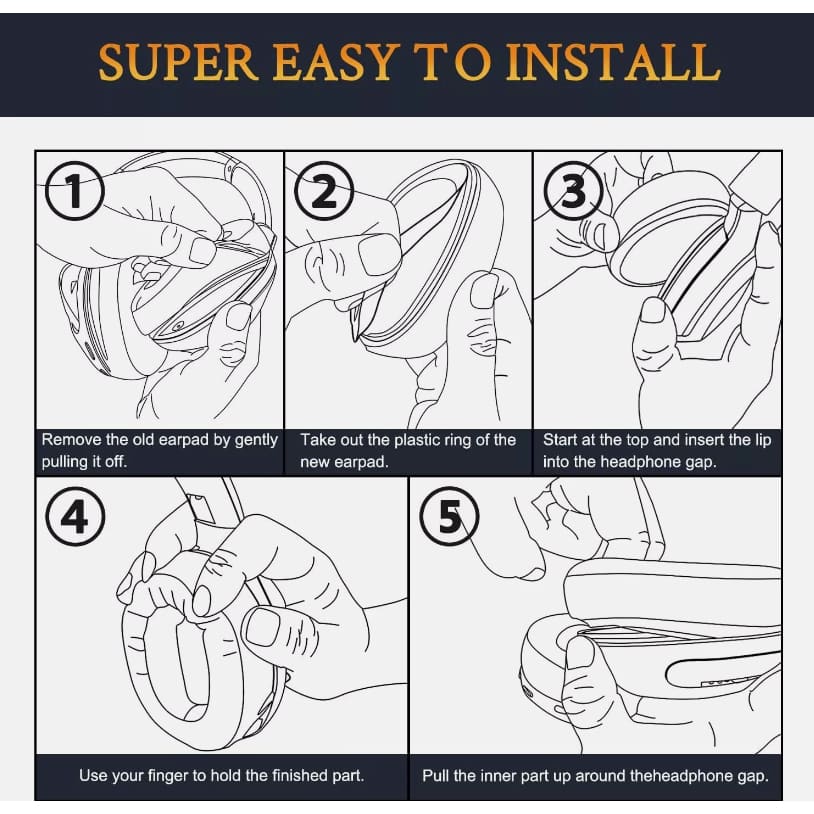 SUPER EASY TO INSTALL

1

Remove the old earpad by gently pulling it off.

2

Take out the plastic ring of the new earpad.

3

Start at the top and insert the lip into the headphone gap.

4

Use your finger to hold the finished part.

5

Pull the inner part up around theheadphone gap.