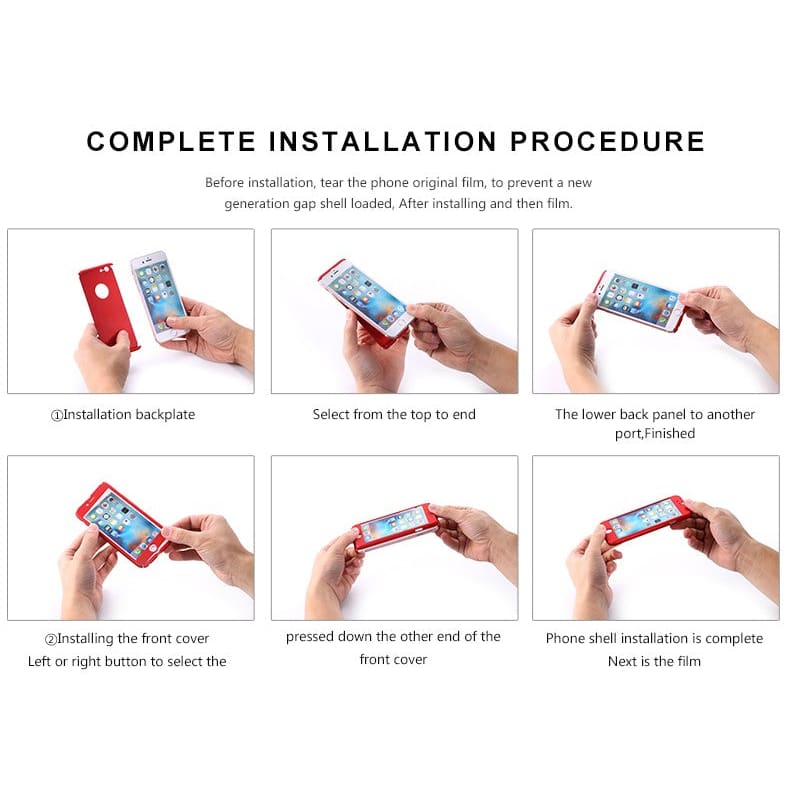 COMPLETE INSTALLATION PROCEDURE

Before installation, tear the phone original film, to prevent a new generation gap shell loaded, After installing and then film.

①Installation backplate

Select from the top to end

The lower back panel to another port,Finished

②Installing the front cover
Left or right button to select the

pressed down the other end of the front cover

Phone shell installation is complete
Next is the film