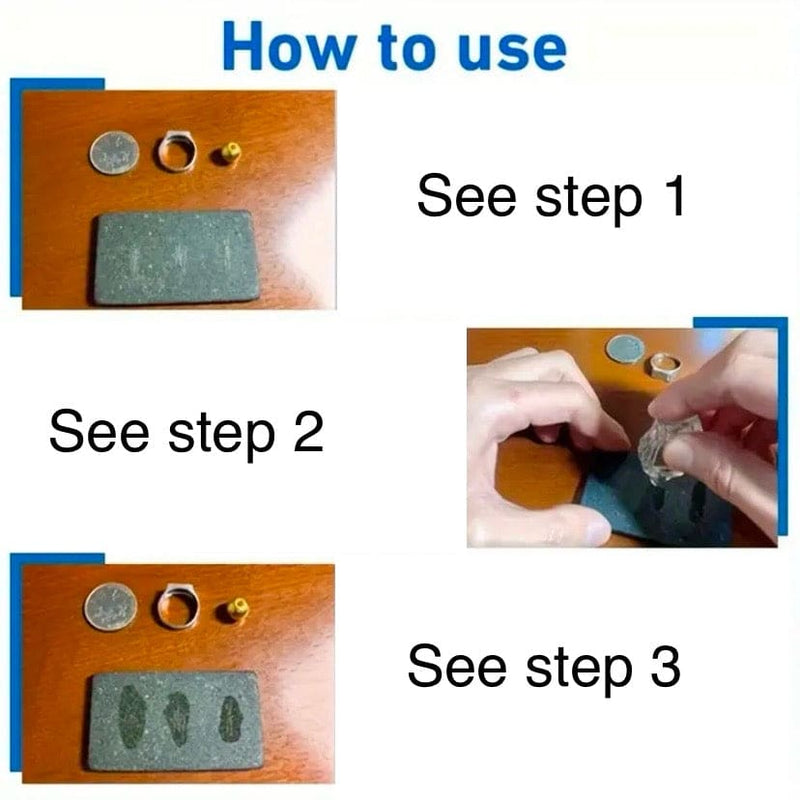 How to use

See step 1

See step 2

See step 3