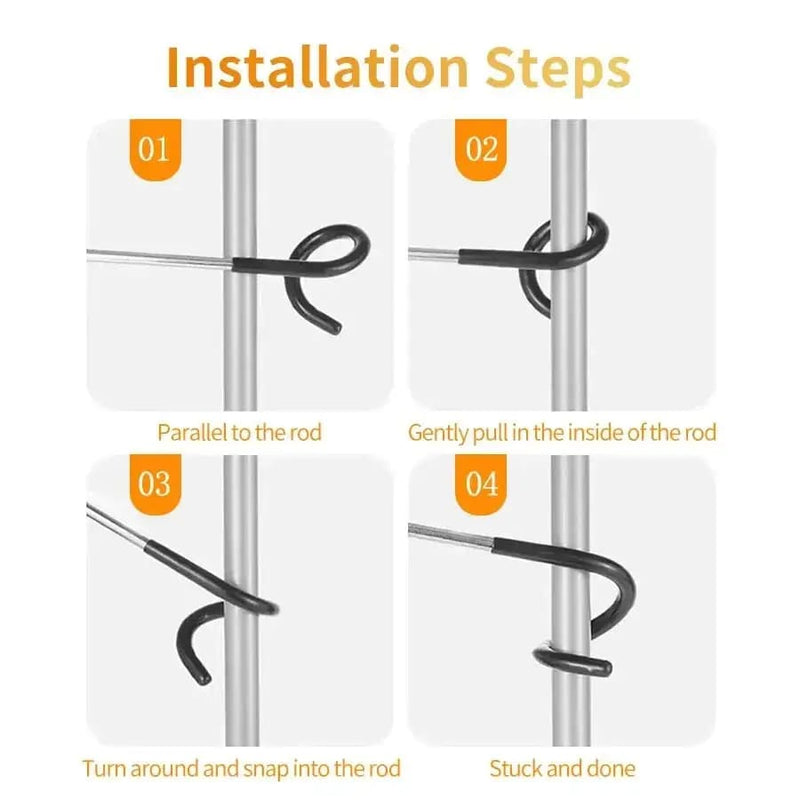 Installation Steps

01

Parallel to the rod

02

Gently pull in the inside of the rod

03

Turn around and snap into the rod

04

Stuck and done