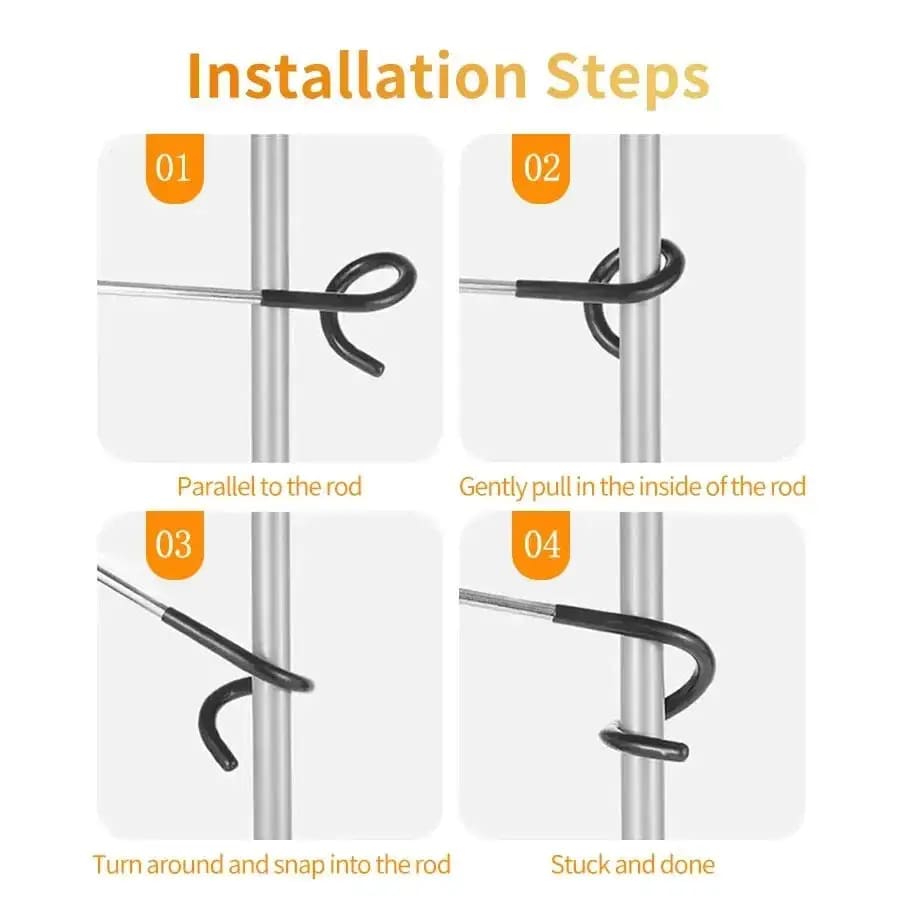 Installation Steps

01

Parallel to the rod

02

Gently pull in the inside of the rod

03

Turn around and snap into the rod

04

Stuck and done