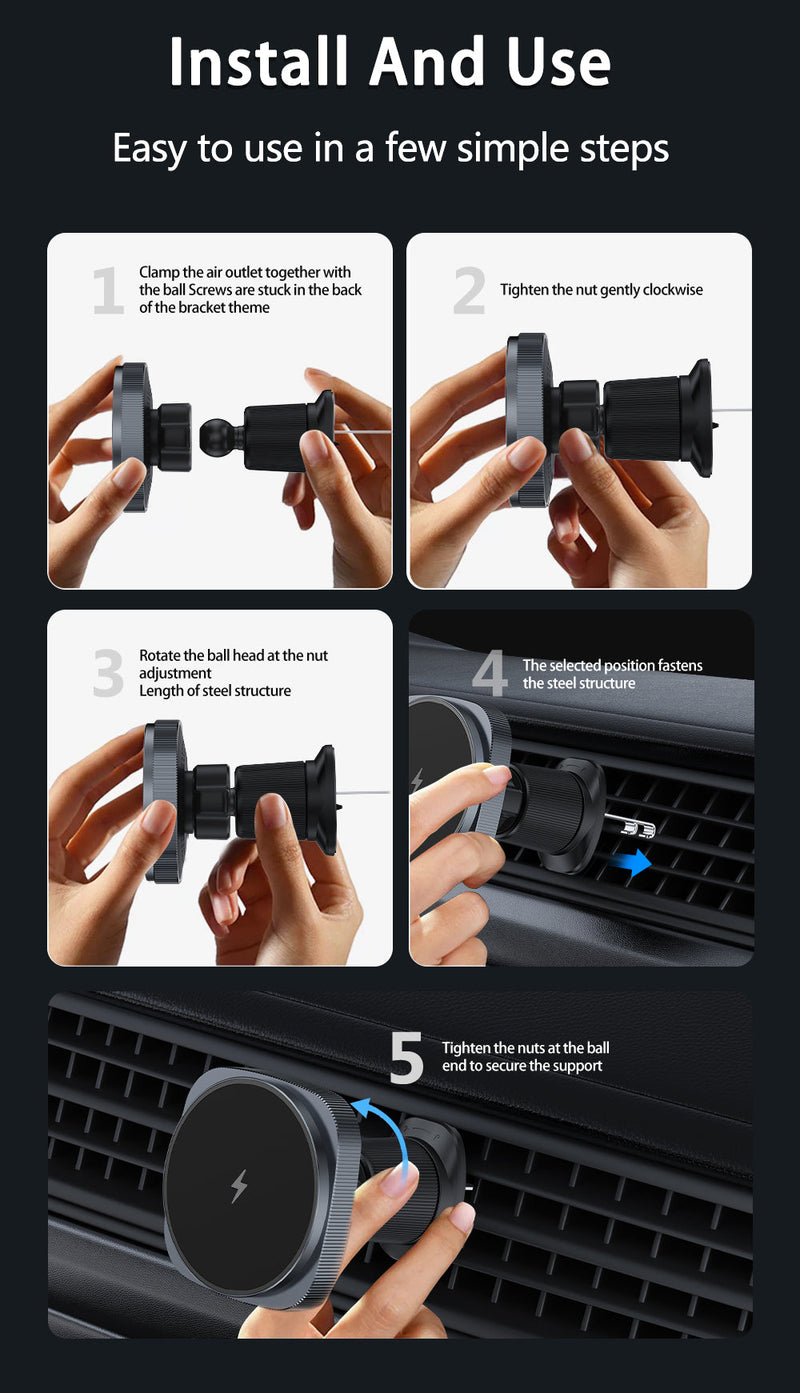 Install And Use

Easy to use in a few simple steps

1 Clamp the air outlet together with the ball Screws are stuck in the back of the bracket theme

2 Tighten the nut gently clockwise

3 Rotate the ball head at the nut adjustment
Length of steel structure

4 The selected position fastens the steel structure

5 Tighten the nuts at the ball end to secure the support