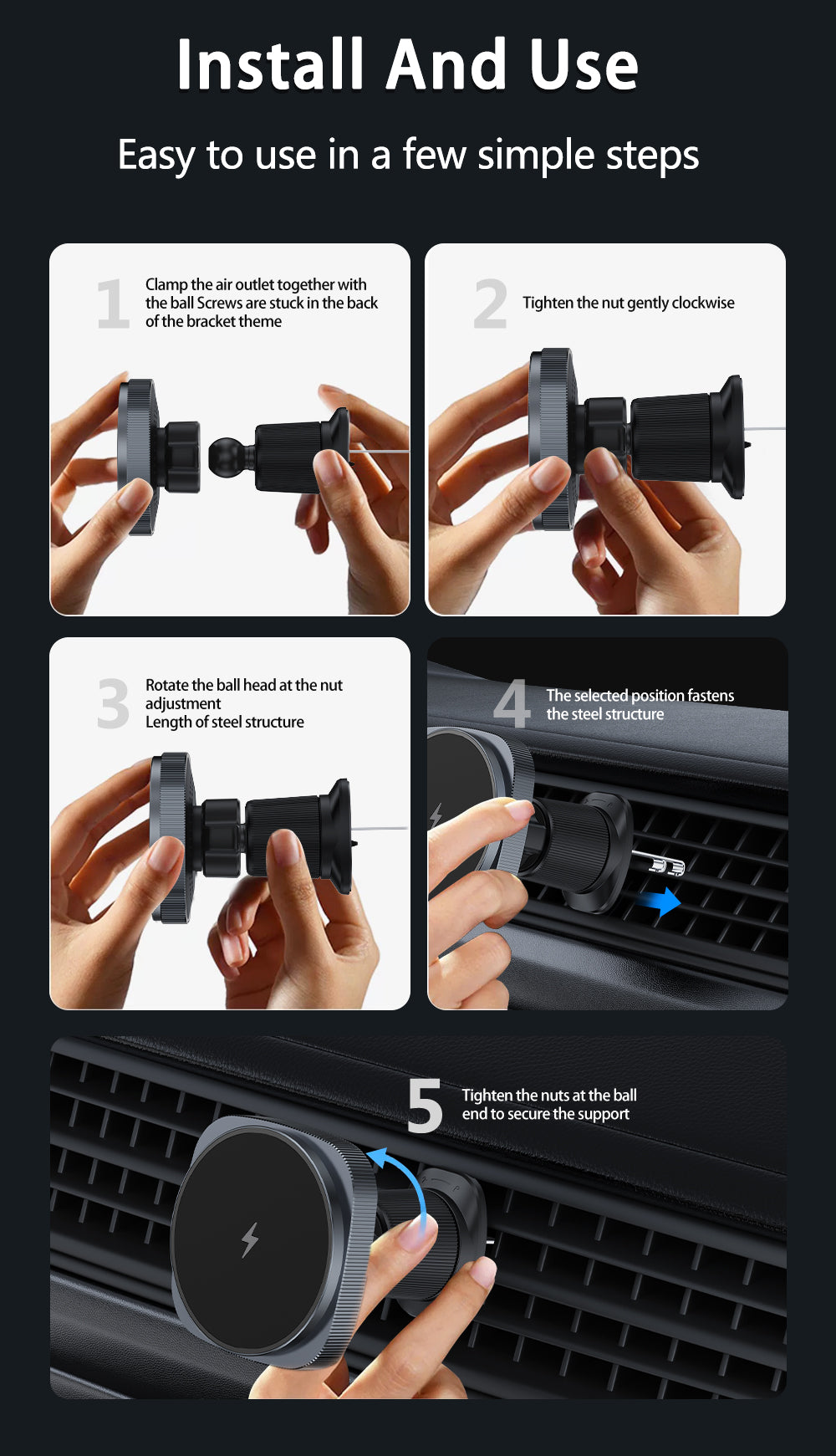 Install And Use

Easy to use in a few simple steps

1 Clamp the air outlet together with the ball Screws are stuck in the back of the bracket theme

2 Tighten the nut gently clockwise

3 Rotate the ball head at the nut adjustment
Length of steel structure

4 The selected position fastens the steel structure

5 Tighten the nuts at the ball end to secure the support