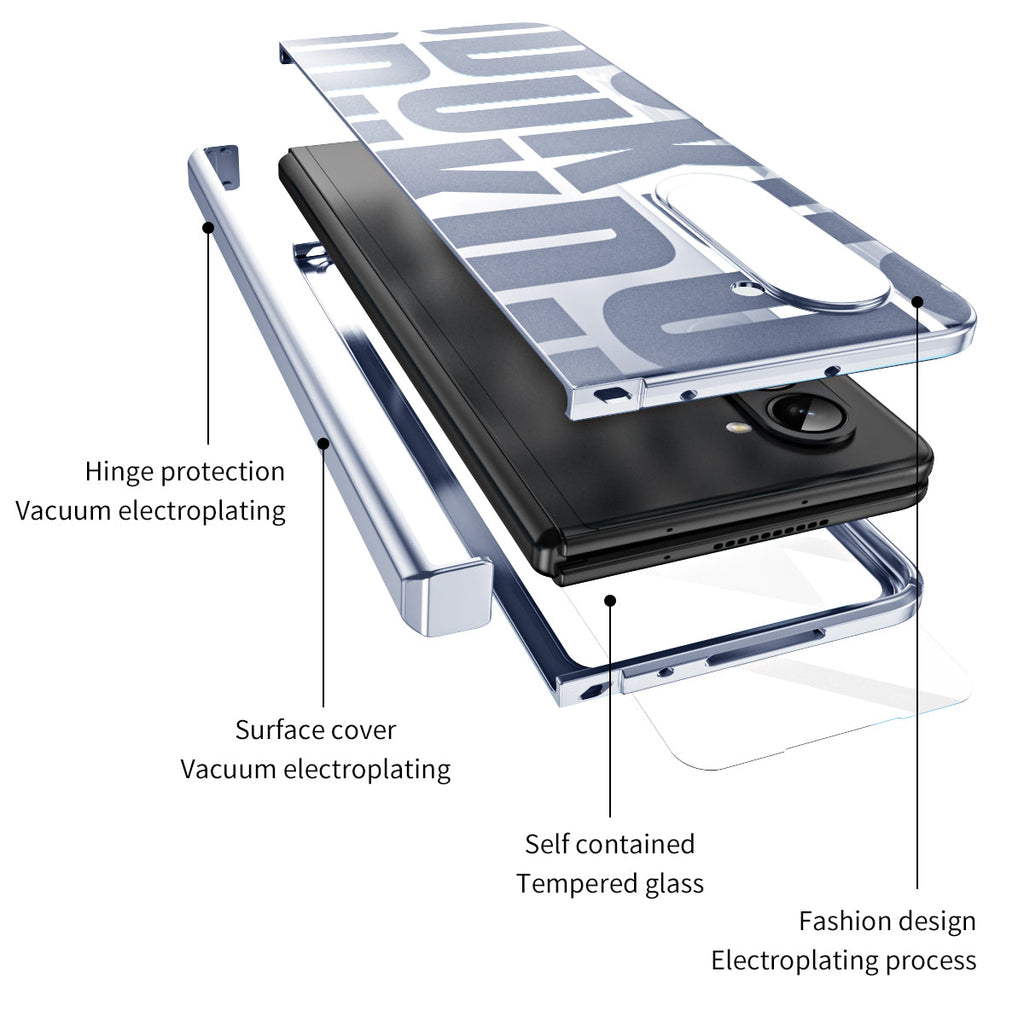 Hinge protection
Vacuum electroplating

Surface cover
Vacuum electroplating

Self contained
Tempered glass

Fashion design
Electroplating process