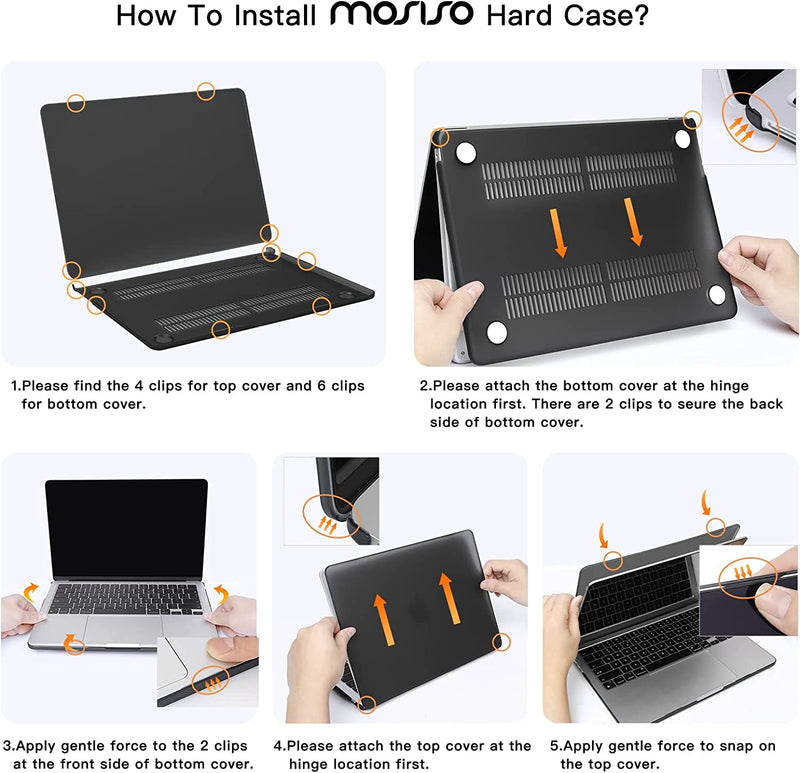 How To Install MOSISO Hard Case?

1.Please find the 4 clips for top cover and 6 clips for bottom cover.

2.Please attach the bottom cover at the hinge location first. There are 2 clips to seure the back side of bottom cover.

3.Apply gentle force to the 2 clips at the front side of bottom cover.

4.Please attach the top cover at the hinge location first.

5.Apply gentle force to snap on the top cover.