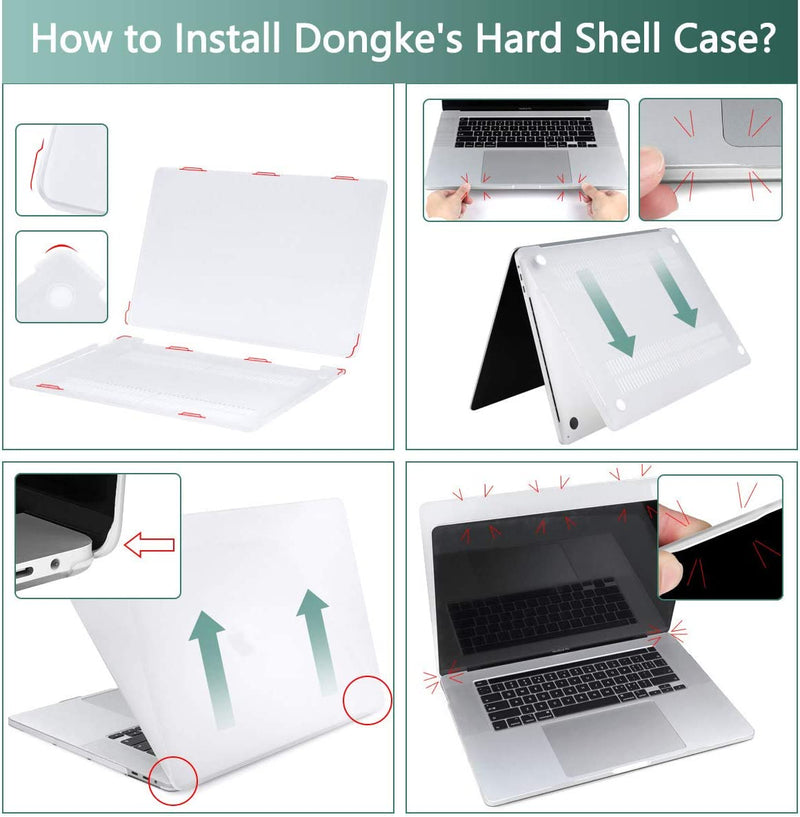 How to Install Dongke's Hard Shell Case?