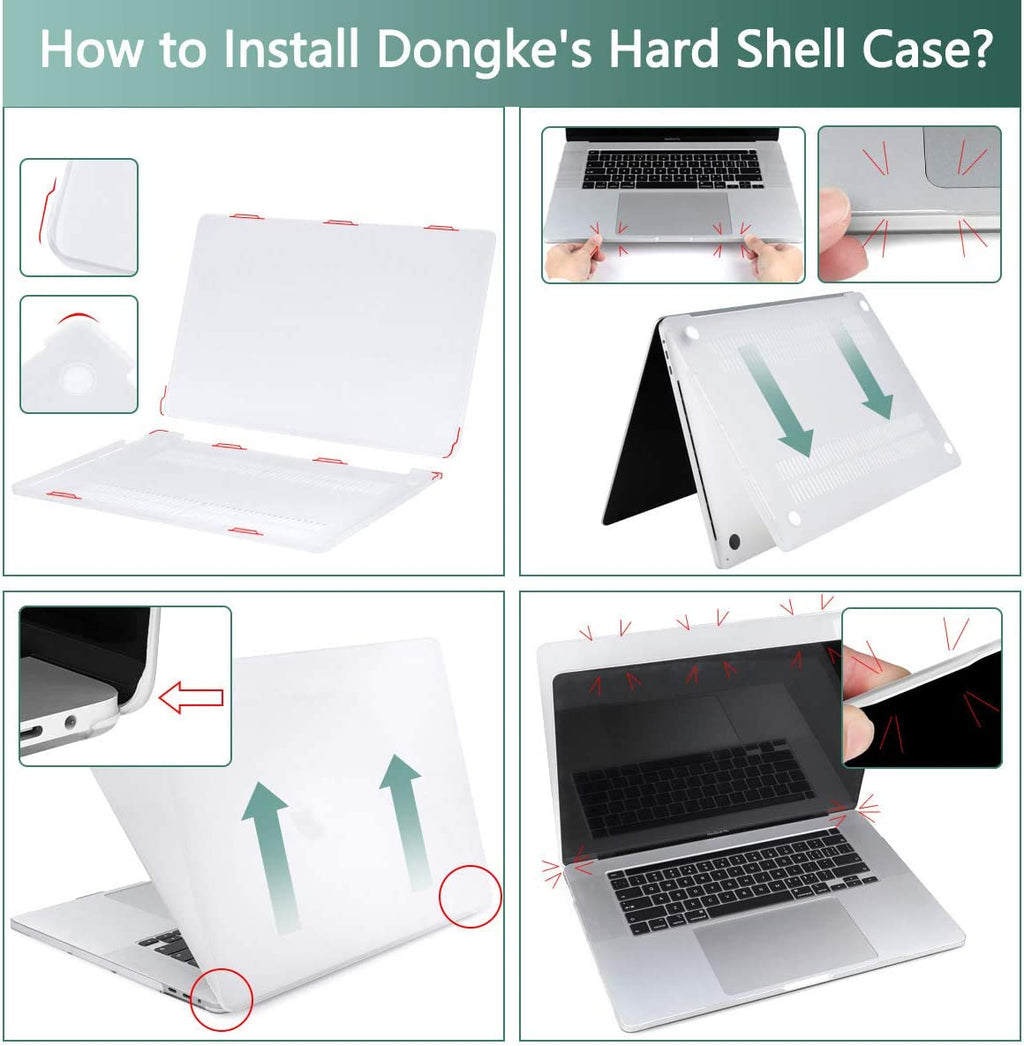 How to Install Dongke's Hard Shell Case?