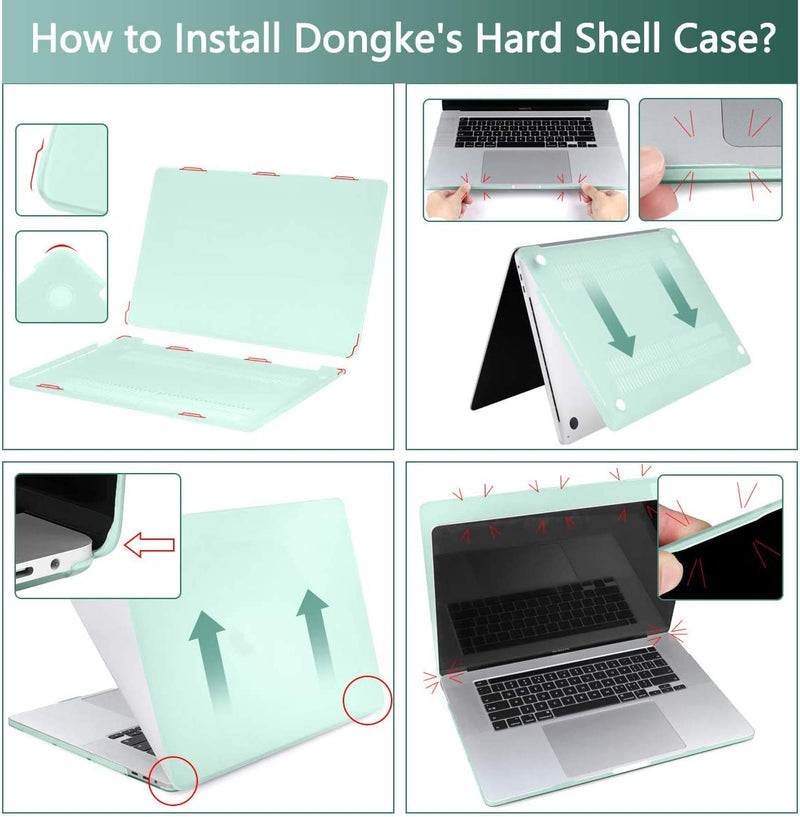 How to Install Dongke's Hard Shell Case?