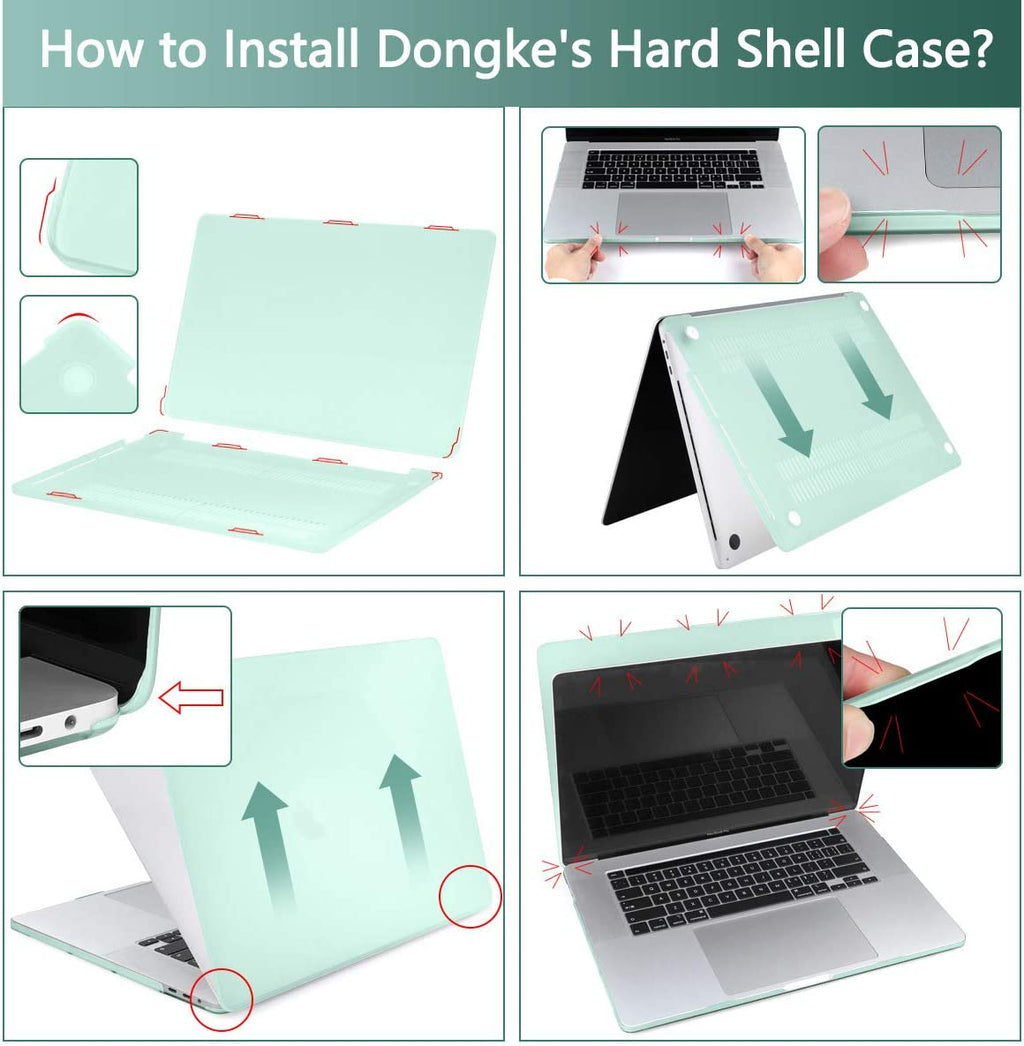 How to Install Dongke's Hard Shell Case?