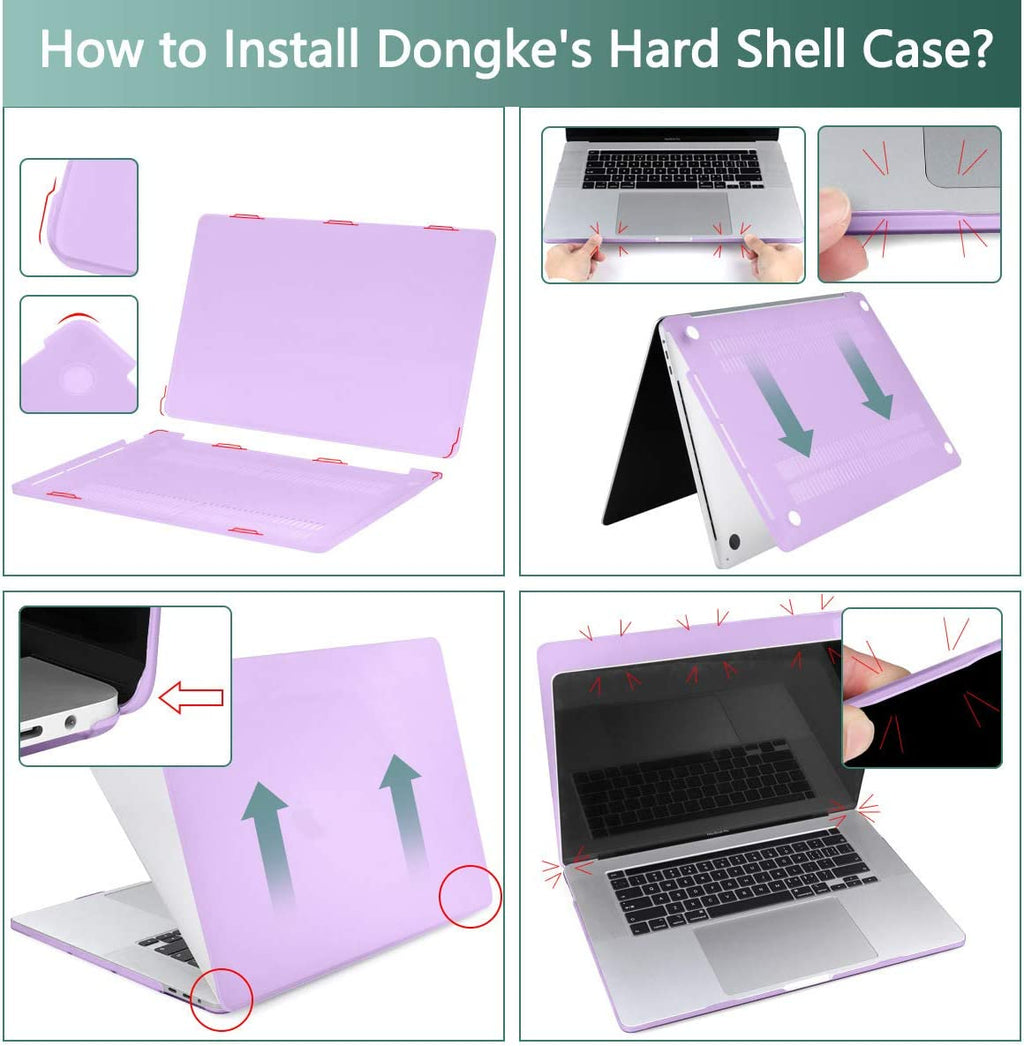 How to Install Dongke's Hard Shell Case?