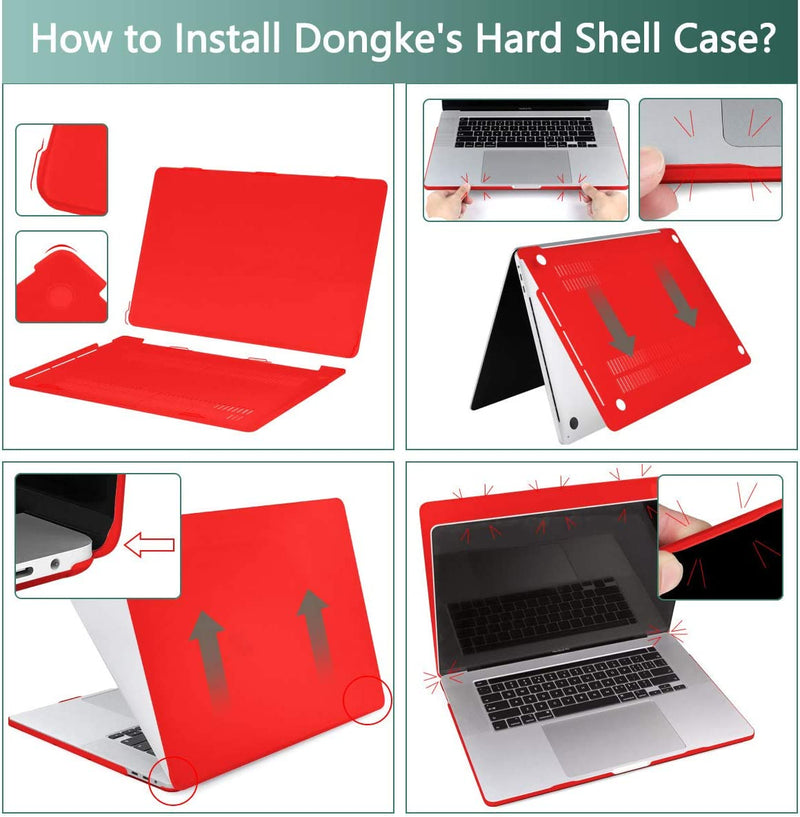 How to Install Dongke's Hard Shell Case?