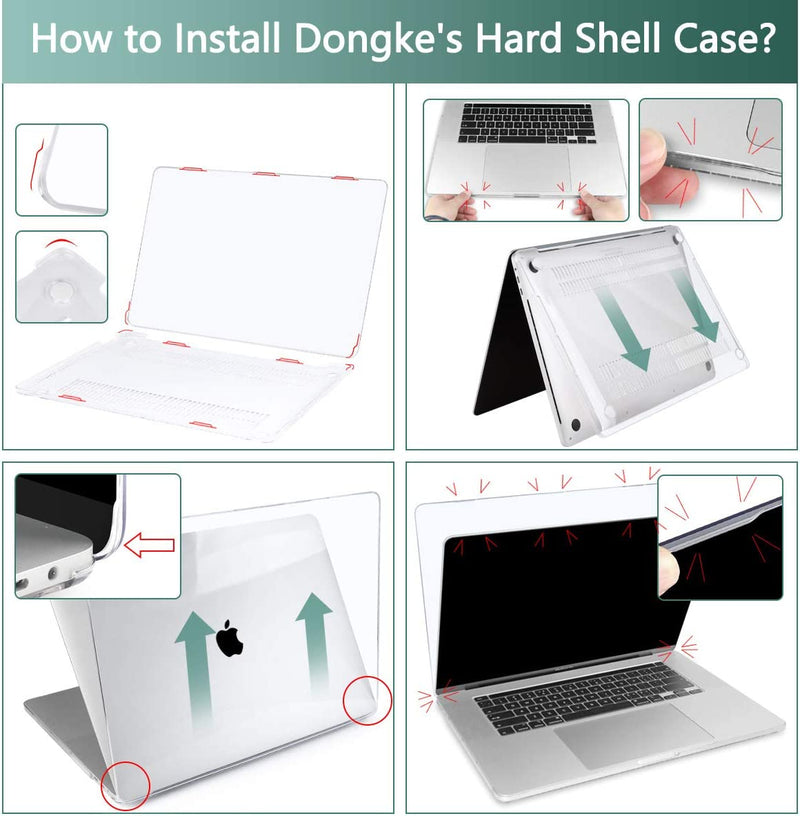 How to Install Dongke's Hard Shell Case?