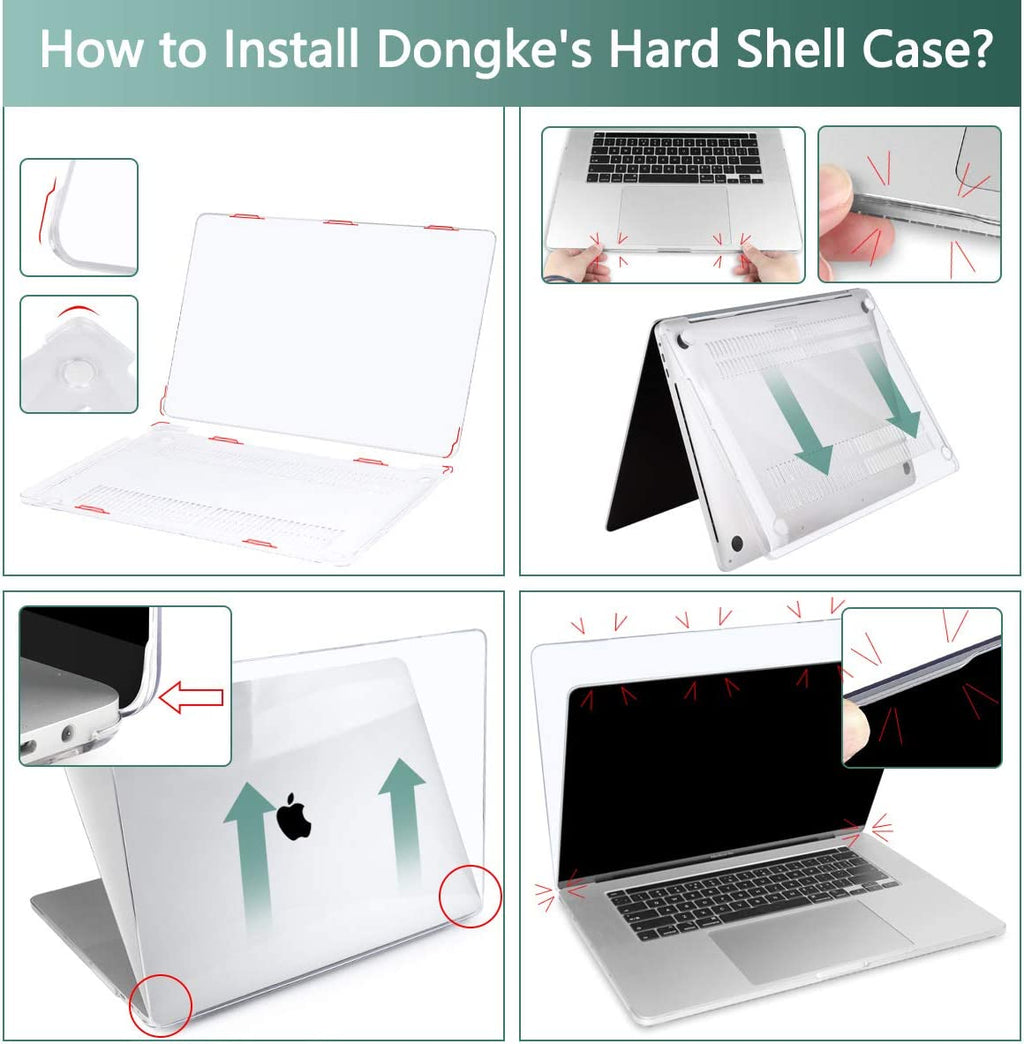 How to Install Dongke's Hard Shell Case?