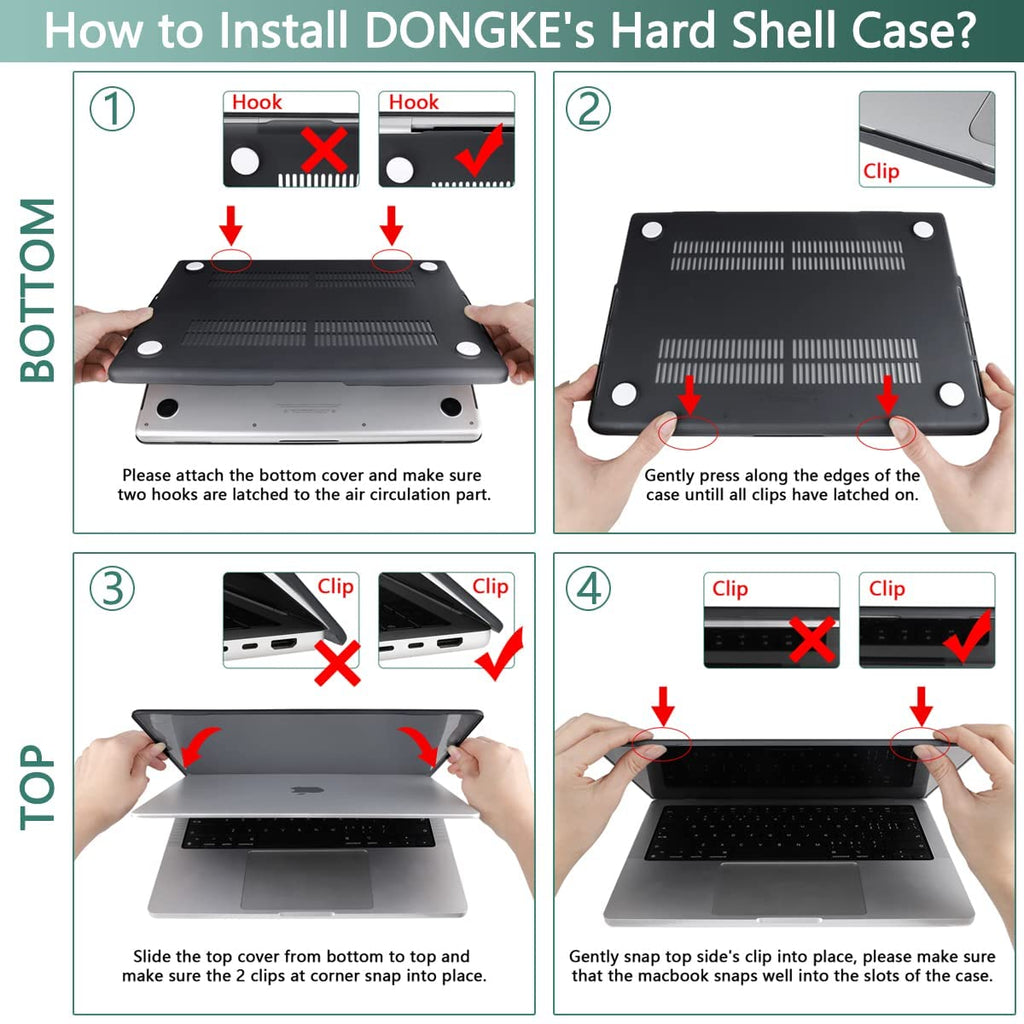 How to Install DONGKE's Hard Shell Case?

BOTTOM

①

Hook

Hook

Please attach the bottom cover and make sure two hooks are latched to the air circulation part.

②

Clip

Gently press along the edges of the case untill all clips have latched on.

TOP

③

Clip

Clip

Slide the top cover from bottom to top and make sure the 2 clips at corner snap into place.

④

Clip

Clip

Gently snap top side's clip into place, please make sure that the macbook snaps well into the slots of the case.