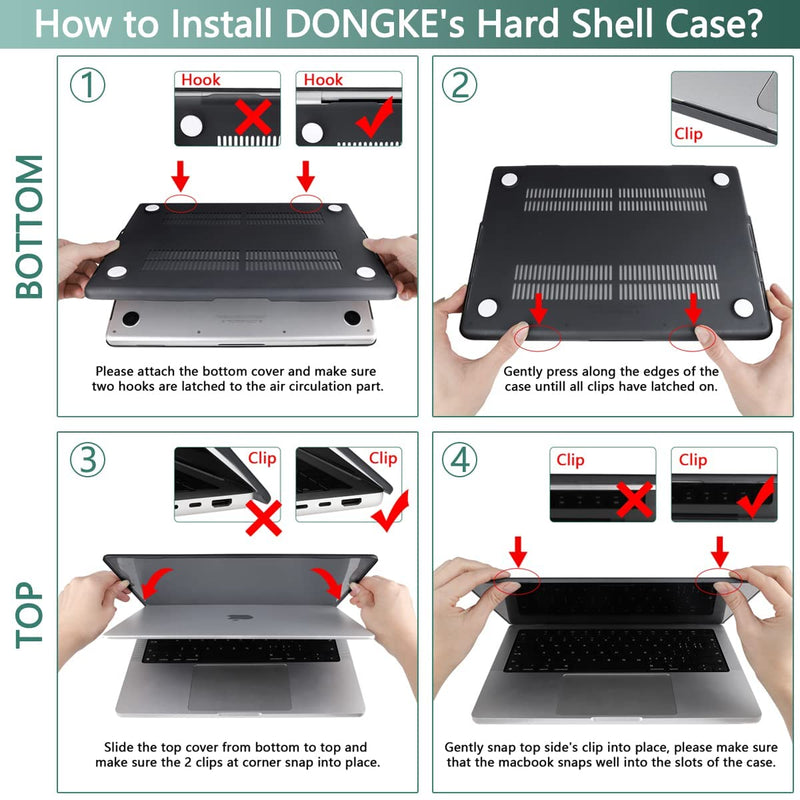 How to Install DONGKE's Hard Shell Case?

BOTTOM

①

Hook

Hook

Please attach the bottom cover and make sure two hooks are latched to the air circulation part.

②

Clip

Gently press along the edges of the case untill all clips have latched on.

TOP

③

Clip

Clip

Slide the top cover from bottom to top and make sure the 2 clips at corner snap into place.

④

Clip

Clip

Gently snap top side's clip into place, please make sure that the macbook snaps well into the slots of the case.