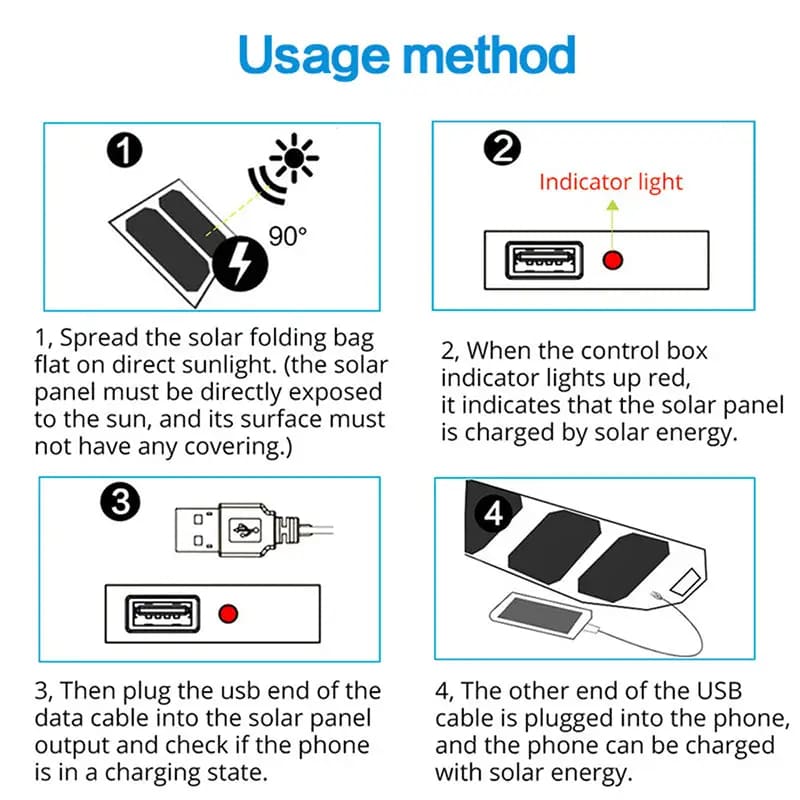 Usage method

1

90°

1, Spread the solar folding bag flat on direct sunlight. (the solar panel must be directly exposed to the sun, and its surface must not have any covering.)

2

Indicator light

2, When the control box indicator lights up red, it indicates that the solar panel is charged by solar energy.

3

3, Then plug the usb end of the data cable into the solar panel output and check if the phone is in a charging state.

4

4, The other end of the USB cable is plugged into the phone, and the phone can be charged with solar energy.